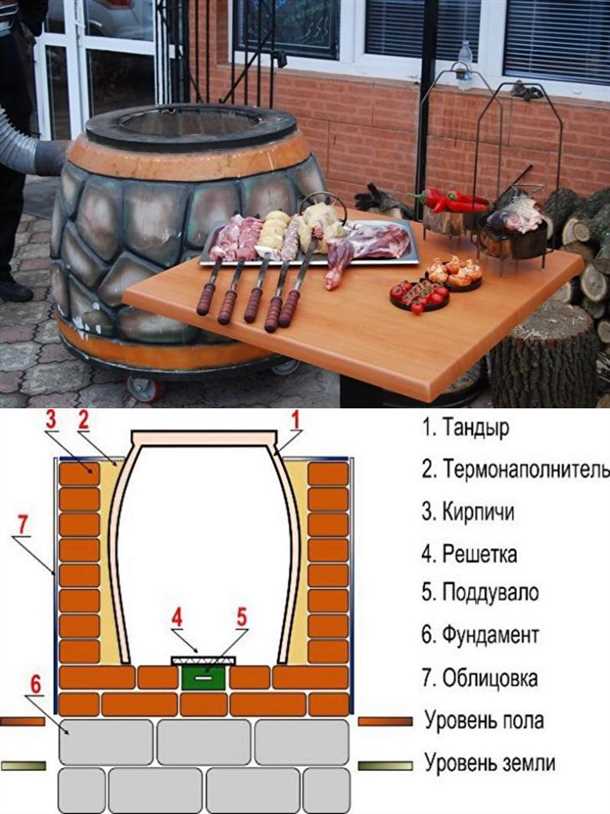 3
2
1
7
4
5
6

1. Тандыр
2. Термонаполнитель
3. Кирпичи
4. Решетка
5. Поддувало
6. Фундамент
7. Облицовка
Уровень пола
Уровень земли